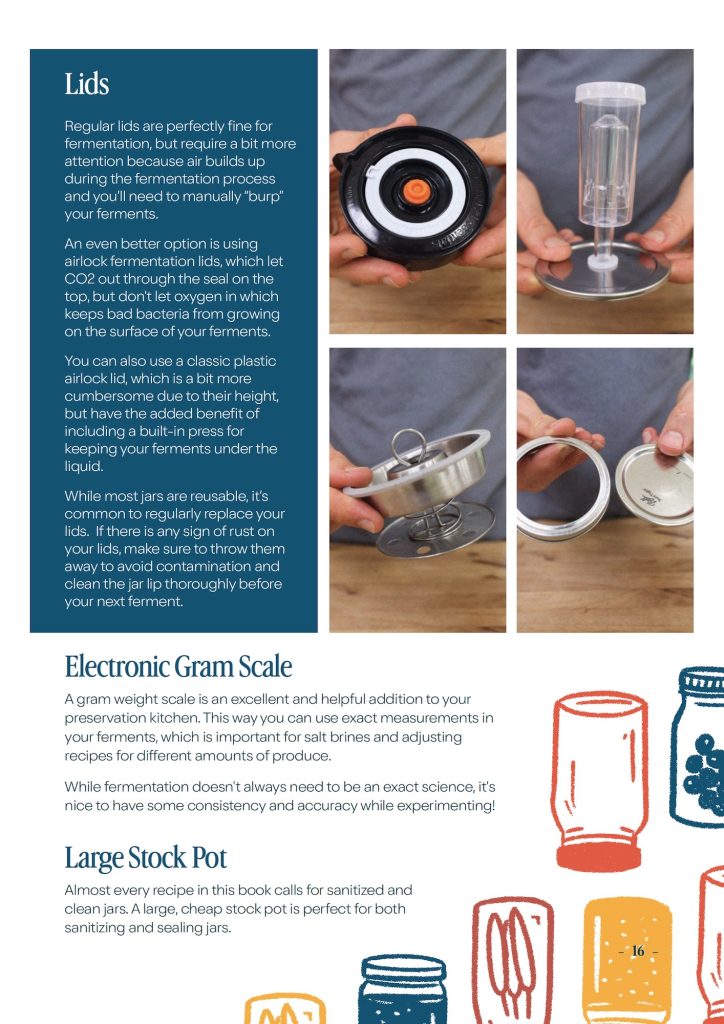 Lids

Regular lids are perfectly fine for fermentation, but require a bit more attention because air builds up during the fermentation process and you'll need to manually "burp" your ferments.

An even better option is using airlock fermentation lids, which let CO2 out through the seal on the top, but don't let oxygen in which keeps bad bacteria from growing on the surface of your ferments.

You can also use a classic plastic airlock lid, which is a bit more cumbersome due to their height, but have the added benefit of including a built-in press for keeping your ferments under the liquid.

While most jars are reusable, it's common to regularly replace your lids. If there is any sign of rust on your lids, make sure to throw them away to avoid contamination and clean the jar lip thoroughly before your next ferment.

Electronic Gram Scale

A gram weight scale is an excellent and helpful addition to your preservation kitchen. This way you can use exact measurements in your ferments, which is important for salt brines and adjusting recipes for different amounts of produce.

While fermentation doesn't always need to be an exact science, it's nice to have some consistency and accuracy while experimenting!

Large Stock Pot

Almost every recipe in this book calls for sanitized and clean jars. A large, cheap stock pot is perfect for both sanitizing and sealing jars.

- 16 -